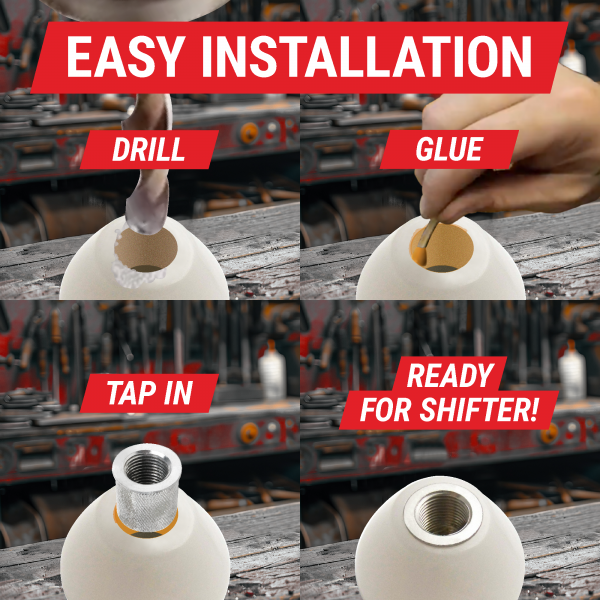 EASY INSTALLATION

DRILL

GLUE

TAP IN

READY FOR SHIFTER!